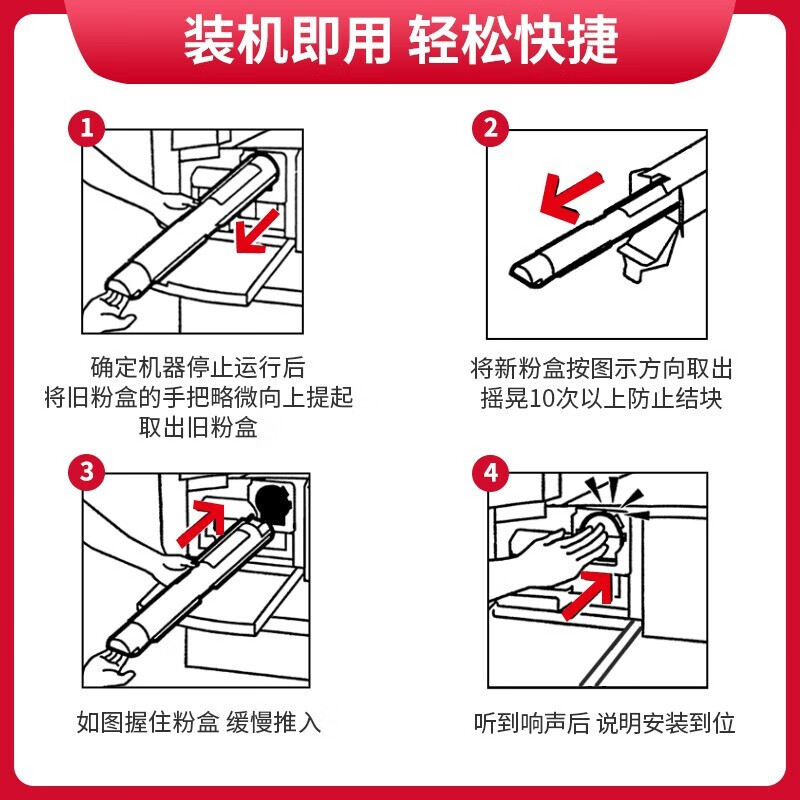 装机即用 轻松快捷

1
确定机器停止运行后
将旧粉盒的手把略微向上提起
取出旧粉盒

2
将新粉盒按图示方向取出
摇晃10次以上防止结块

3
如图握住粉盒 缓慢推入

4
听到响声后 说明安装到位